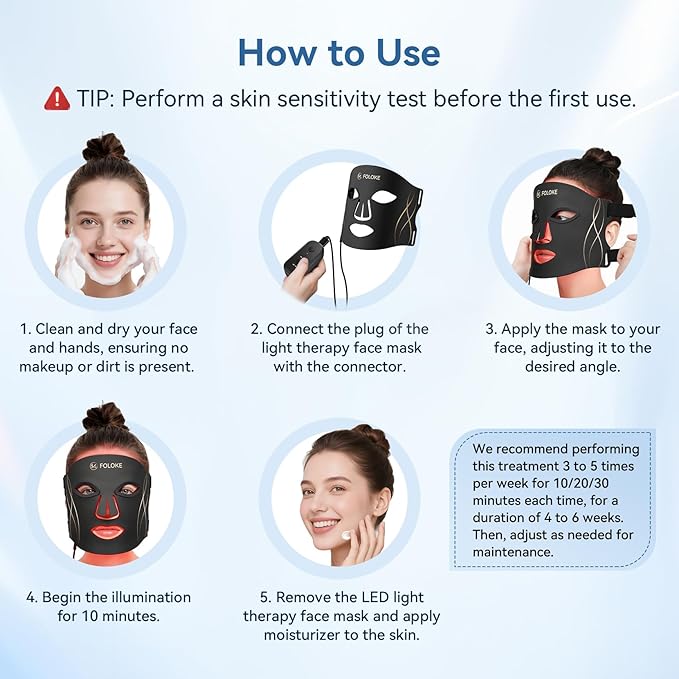 How to Use

TIP: Perform a skin sensitivity test before the first use.

FOLOKE

FOLOKE

1. Clean and dry your face and hands, ensuring no makeup or dirt is present.

2. Connect the plug of the light therapy face mask with the connector.

3. Apply the mask to your face, adjusting it to the desired angle.

FOLOKE

4. Begin the illumination for 10 minutes.

5. Remove the LED light therapy face mask and apply moisturizer to the skin.

We recommend performing this treatment 3 to 5 times per week for 10/20/30 minutes each time, for a duration of 4 to 6 weeks. Then, adjust as needed for maintenance.