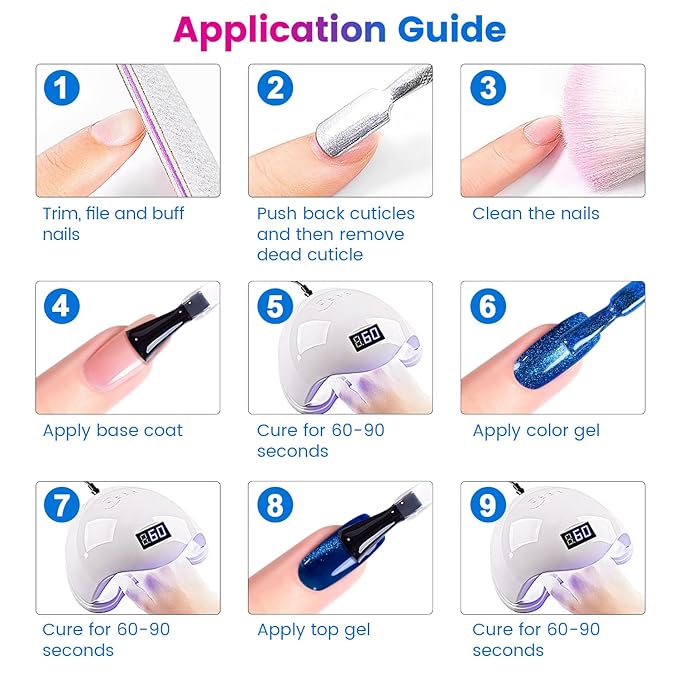 Application Guide

1
Trim, file and buff nails

2
Push back cuticles and then remove dead cuticle

3
Clean the nails

4
Apply base coat

5
60
Cure for 60-90 seconds

6
Apply color gel

7
60
Cure for 60-90 seconds

8
Apply top gel

9
60
Cure for 60-90 seconds