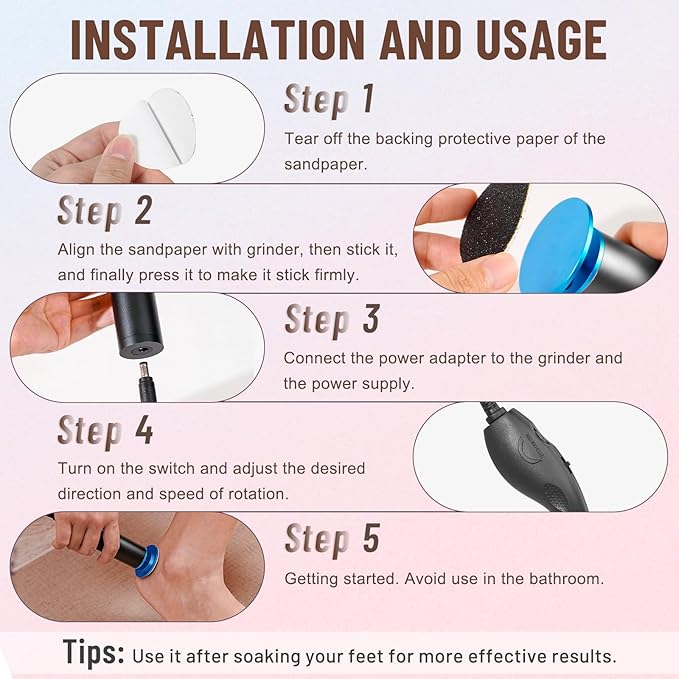 INSTALLATION AND USAGE

Step 1

Tear off the backing protective paper of the sandpaper.

Step 2

Align the sandpaper with grinder, then stick it, and finally press it to make it stick firmly.

Step 3

Connect the power adapter to the grinder and the power supply.

Step 4

Turn on the switch and adjust the desired direction and speed of rotation.

Step 5

Getting started. Avoid use in the bathroom.

Tips: Use it after soaking your feet for more effective results.