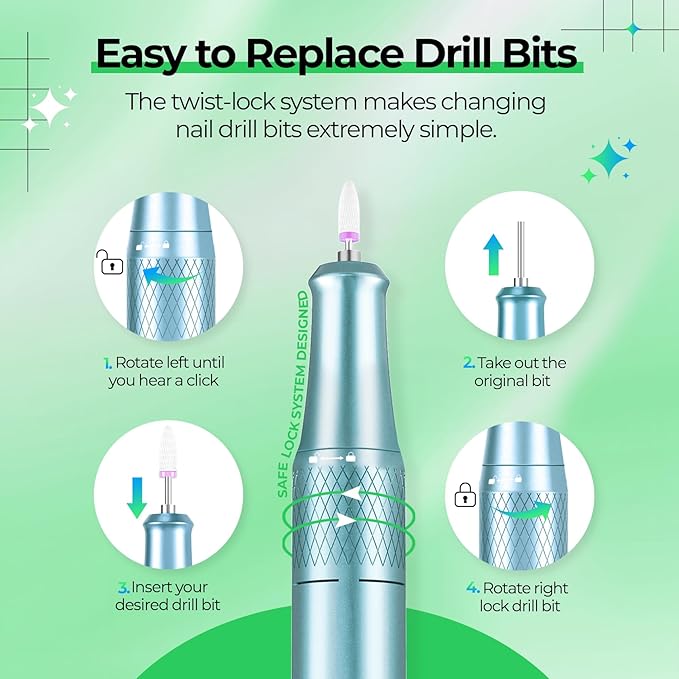 Easy to Replace Drill Bits

The twist-lock system makes changing nail drill bits extremely simple.

1. Rotate left until you hear a click

2. Take out the original bit

SAFE LOCK SYSTEM DESIGNED

3. Insert your desired drill bit

4. Rotate right lock drill bit