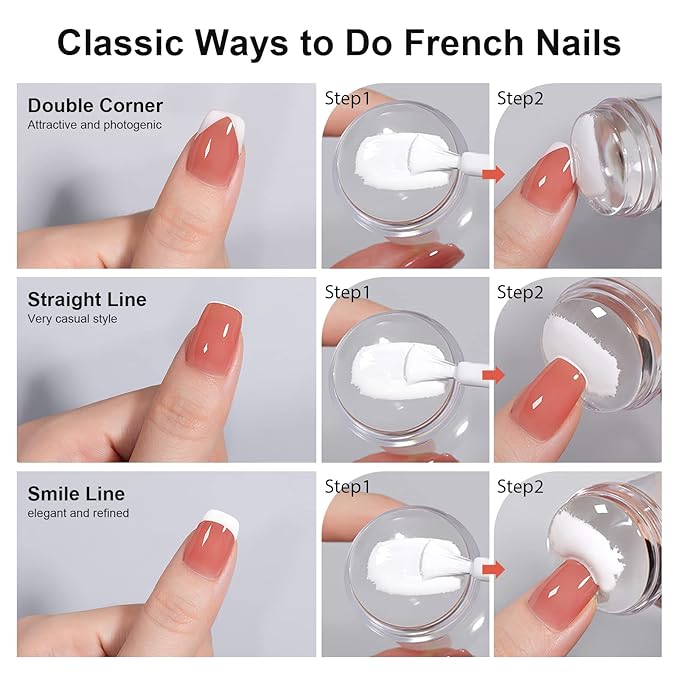 Classic Ways to Do French Nails

Double Corner
Attractive and photogenic

Step1

Step2

Straight Line
Very casual style

Step1

Step2

Smile Line
elegant and refined

Step1

Step2