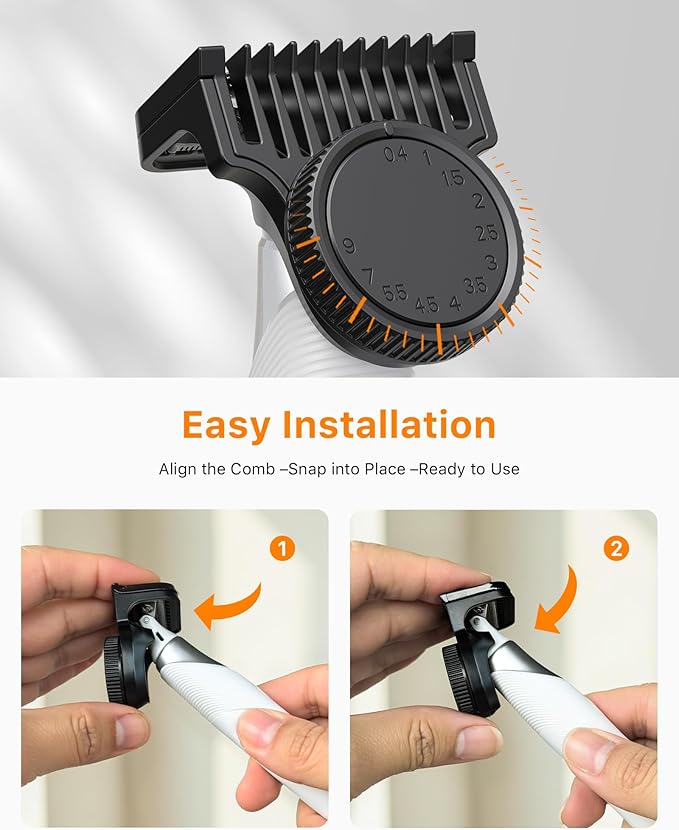 0.4
1
1.5
2
2.5
3
3.5
4
4.5
5.5
7
9

Easy Installation

Align the Comb –Snap into Place –Ready to Use

1

2