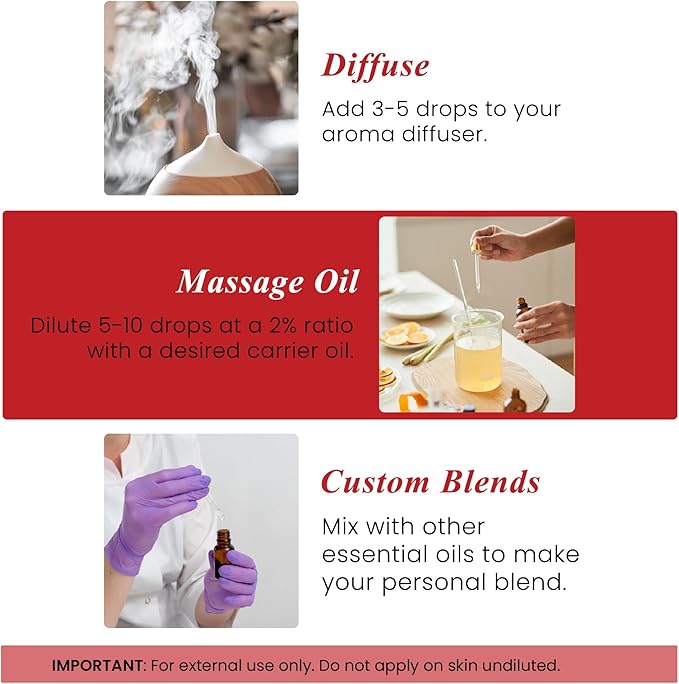 Diffuse

Add 3-5 drops to your aroma diffuser.

Massage Oil

Dilute 5-10 drops at a 2% ratio with a desired carrier oil.

Custom Blends

Mix with other essential oils to make your personal blend.

IMPORTANT: For external use only. Do not apply on skin undiluted.