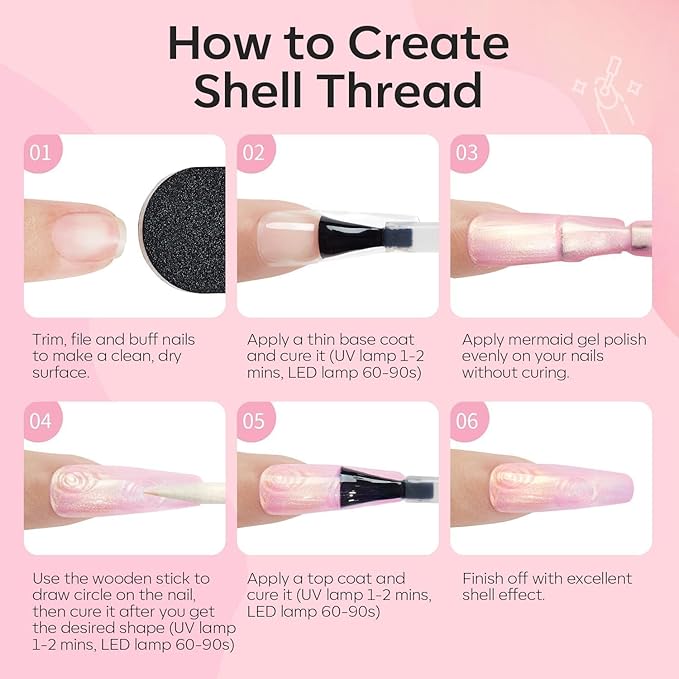 How to Create Shell Thread

01

Trim, file and buff nails to make a clean, dry surface.

02

Apply a thin base coat and cure it (UV lamp 1-2 mins, LED lamp 60-90s)

03

Apply mermaid gel polish evenly on your nails without curing.

04

Use the wooden stick to draw circle on the nail, then cure it after you get the desired shape (UV lamp 1-2 mins, LED lamp 60-90s)

05

Apply a top coat and cure it (UV lamp 1-2 mins, LED lamp 60-90s)

06

Finish off with excellent shell effect.