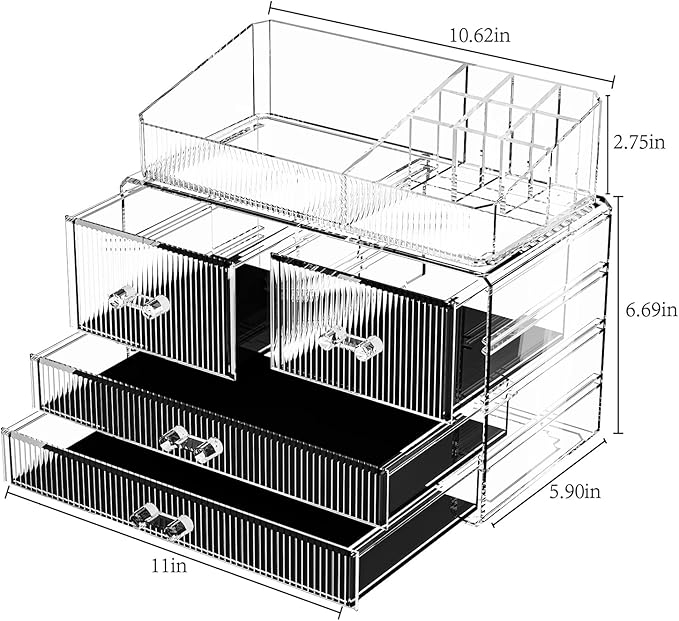 10.62in

2.75in

6.69in

5.90in

11in