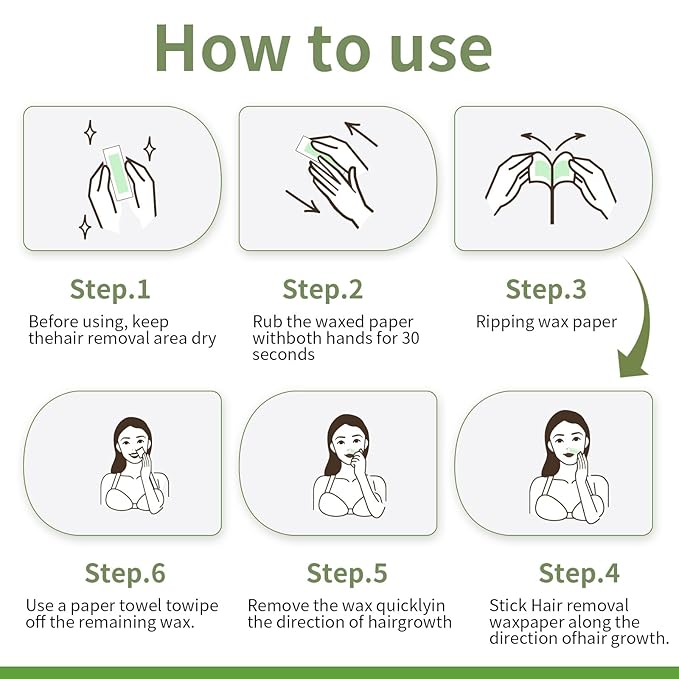 How to use

Step.1
Before using, keep thehair removal area dry

Step.2
Rub the waxed paper withboth hands for 30 seconds

Step.3
Ripping wax paper

Step.6
Use a paper towel towipe off the remaining wax.

Step.5
Remove the wax quicklyin the direction of hairgrowth

Step.4
Stick Hair removal waxpaper along the direction ofhair growth.