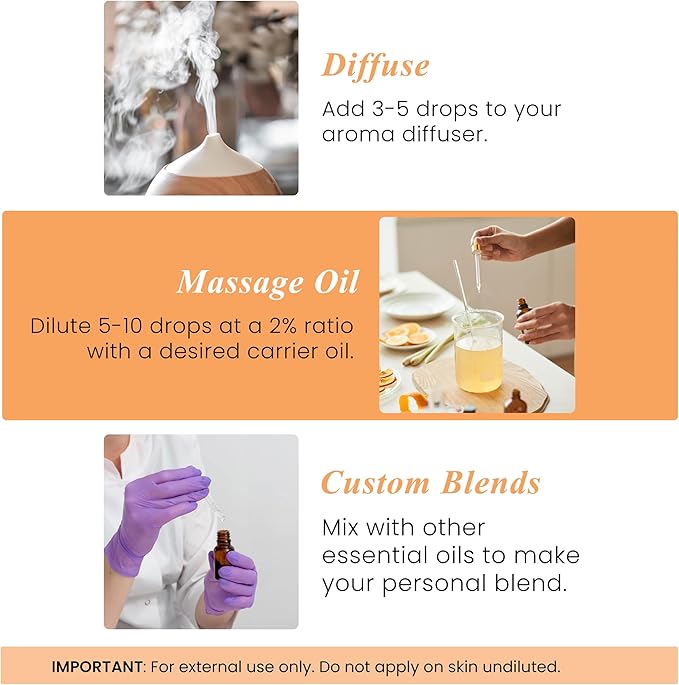 Diffuse

Add 3-5 drops to your aroma diffuser.

Massage Oil

Dilute 5-10 drops at a 2% ratio with a desired carrier oil.

Custom Blends

Mix with other essential oils to make your personal blend.

IMPORTANT: For external use only. Do not apply on skin undiluted.