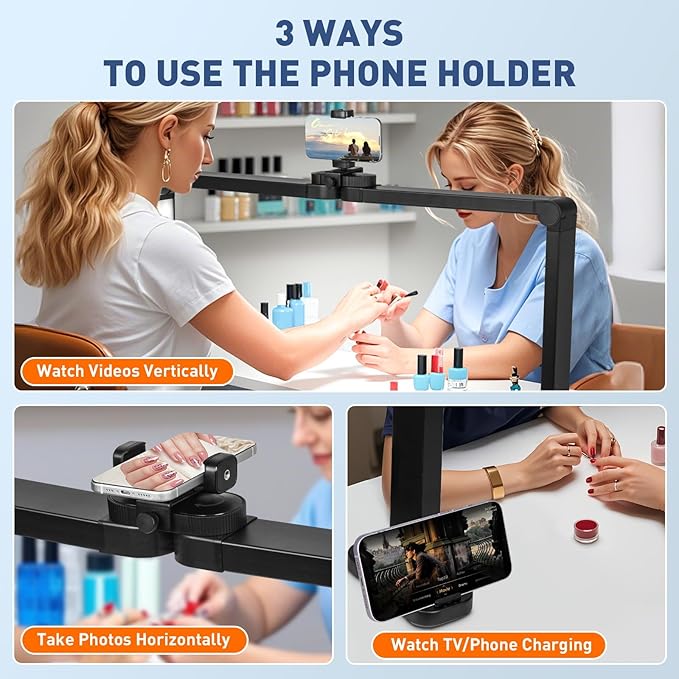 3 WAYS
TO USE THE PHONE HOLDER

Watch Videos Vertically

Take Photos Horizontally

Watch TV/Phone Charging