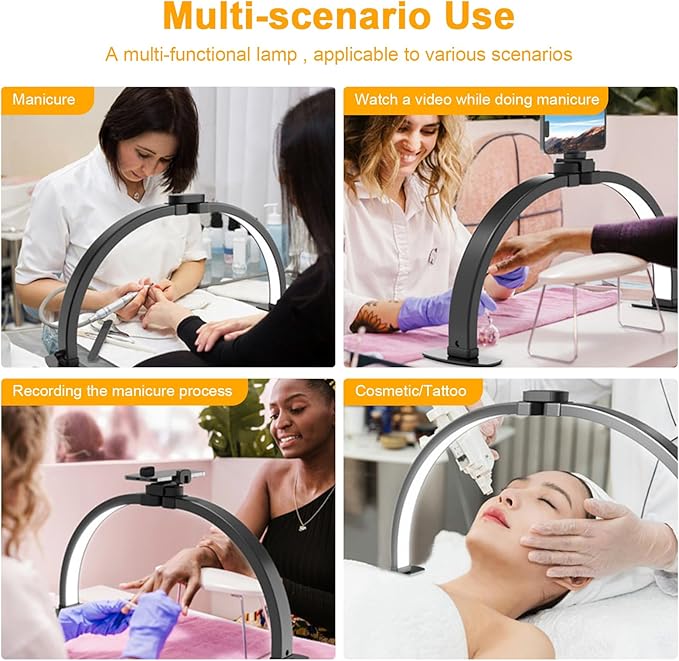 Multi-scenario Use

A multi-functional lamp , applicable to various scenarios

Manicure

Watch a video while doing manicure

Recording the manicure process

Cosmetic/Tattoo