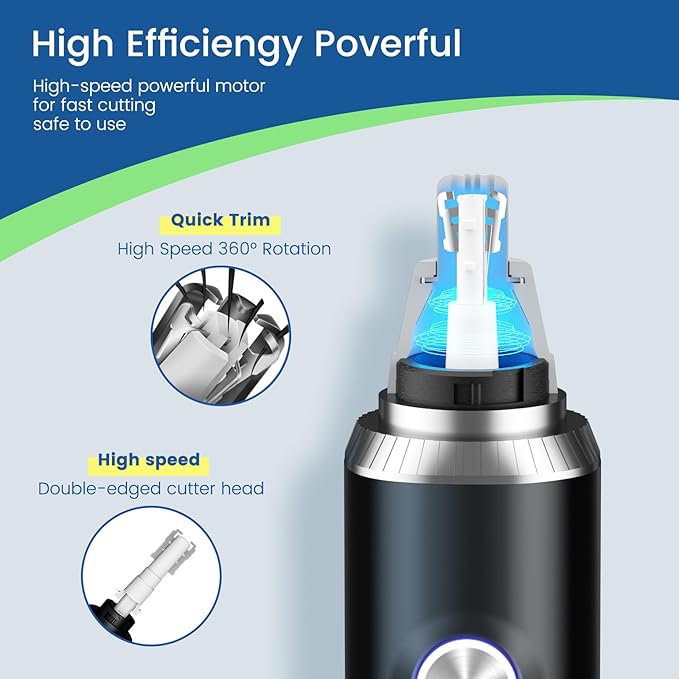 High Efficiengy Poverful

High-speed powerful motor for fast cutting safe to use

Quick Trim

High Speed 360° Rotation

High speed

Double-edged cutter head