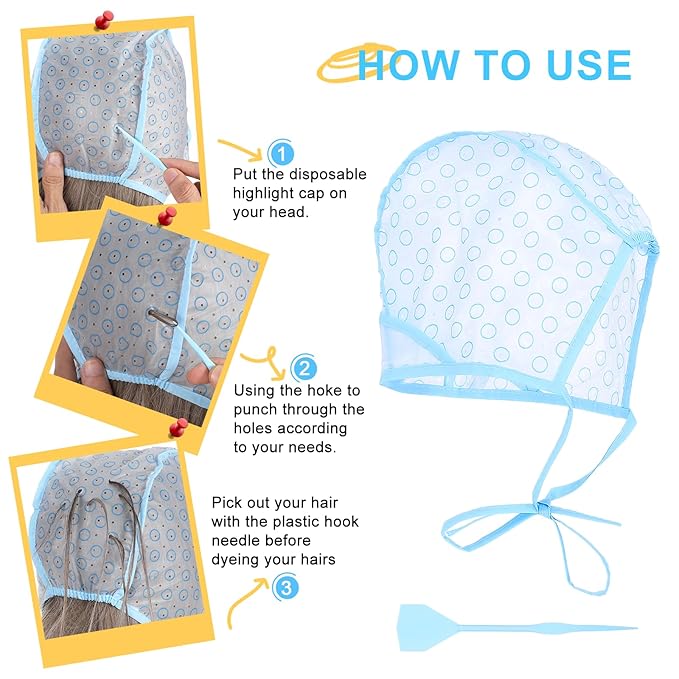 HOW TO USE

1
Put the disposable highlight cap on your head.

2
Using the hoke to punch through the holes according to your needs.

Pick out your hair with the plastic hook needle before dyeing your hairs
3