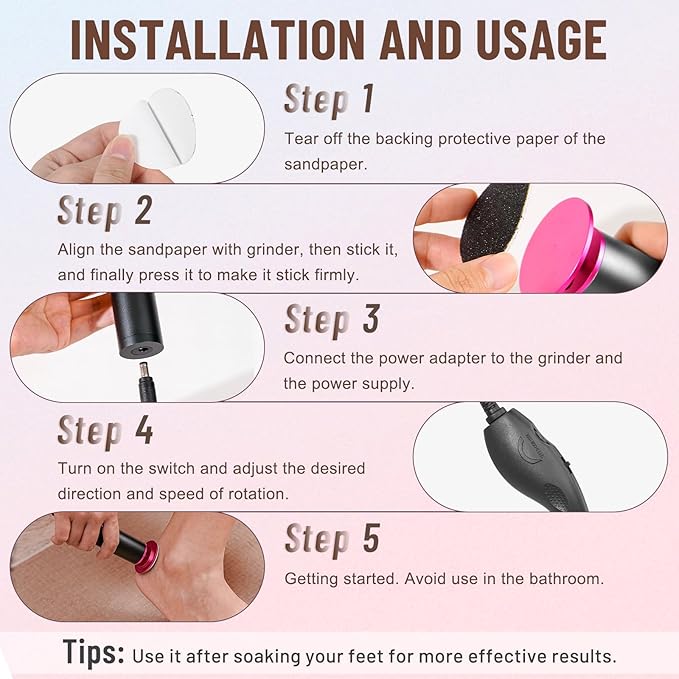 INSTALLATION AND USAGE

Step 1

Tear off the backing protective paper of the sandpaper.

Step 2

Align the sandpaper with grinder, then stick it, and finally press it to make it stick firmly.

Step 3

Connect the power adapter to the grinder and the power supply.

Step 4

Turn on the switch and adjust the desired direction and speed of rotation.

Step 5

Getting started. Avoid use in the bathroom.

Tips: Use it after soaking your feet for more effective results.