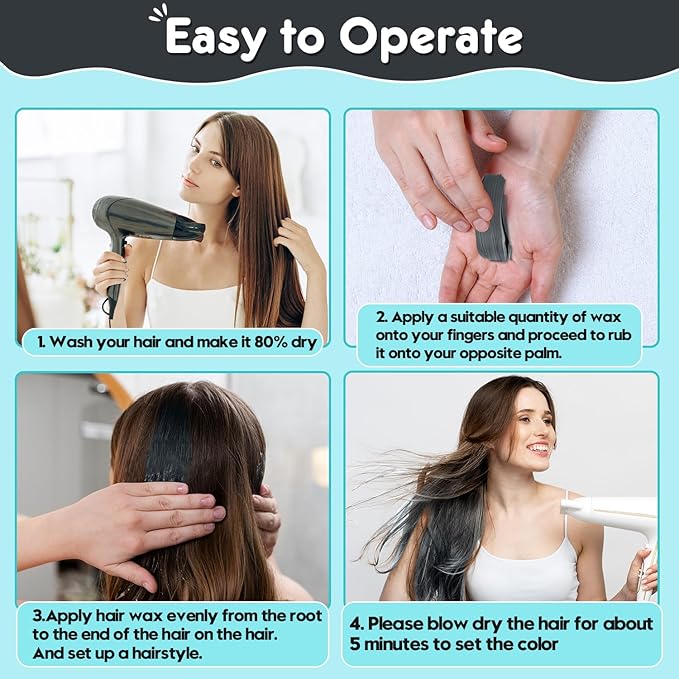 Easy to Operate

1. Wash your hair and make it 80% dry

2. Apply a suitable quantity of wax onto your fingers and proceed to rub it onto your opposite palm.

3.Apply hair wax evenly from the root to the end of the hair on the hair. And set up a hairstyle.

4. Please blow dry the hair for about 5 minutes to set the color