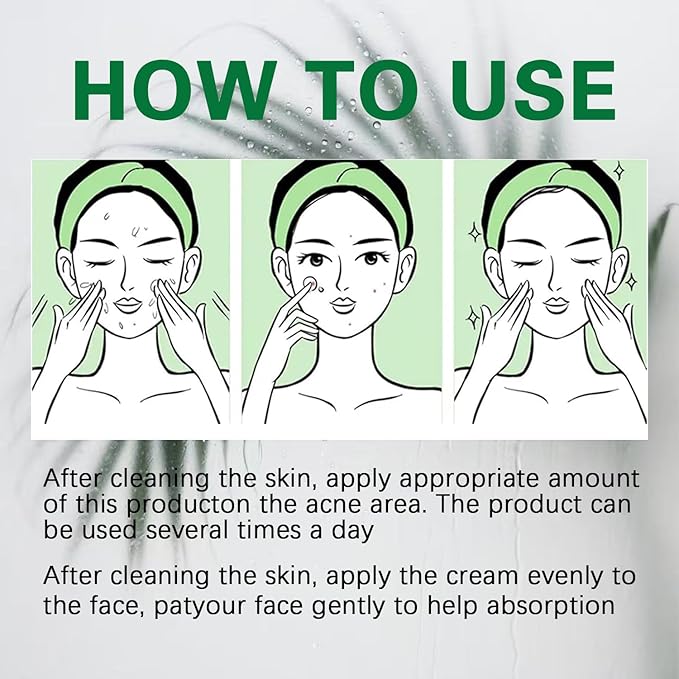 HOW TO USE

After cleaning the skin, apply appropriate amount of this producton the acne area. The product can be used several times a day

After cleaning the skin, apply the cream evenly to the face, patyour face gently to help absorption