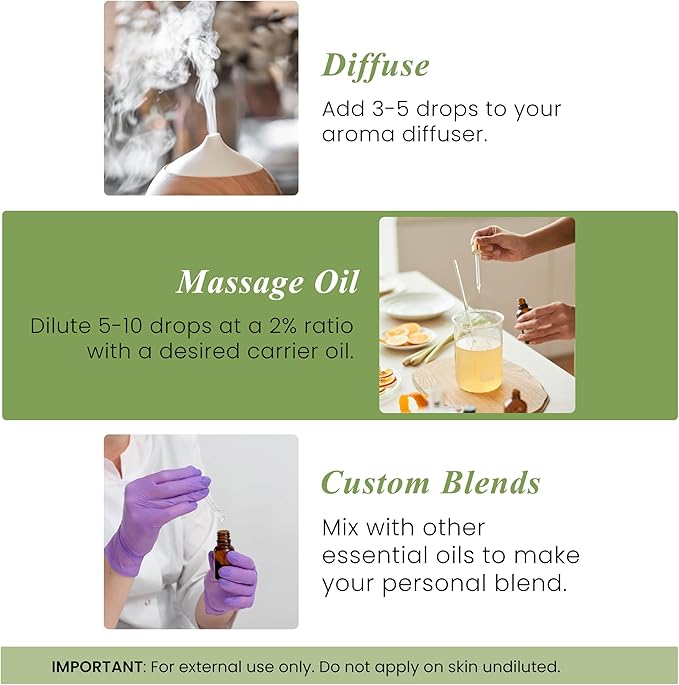 Diffuse

Add 3-5 drops to your aroma diffuser.

Massage Oil

Dilute 5-10 drops at a 2% ratio with a desired carrier oil.

Custom Blends

Mix with other essential oils to make your personal blend.

IMPORTANT: For external use only. Do not apply on skin undiluted.