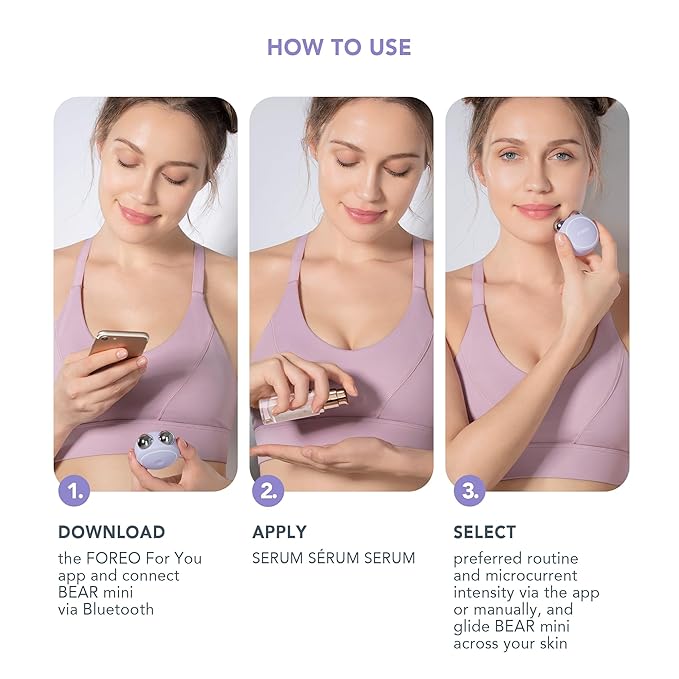 HOW TO USE

1.

DOWNLOAD

the FOREO For You app and connect BEAR mini via Bluetooth

2.

APPLY

SERUM SÉRUM SERUM

3.

SELECT

preferred routine and microcurrent intensity via the app or manually, and glide BEAR mini across your skin