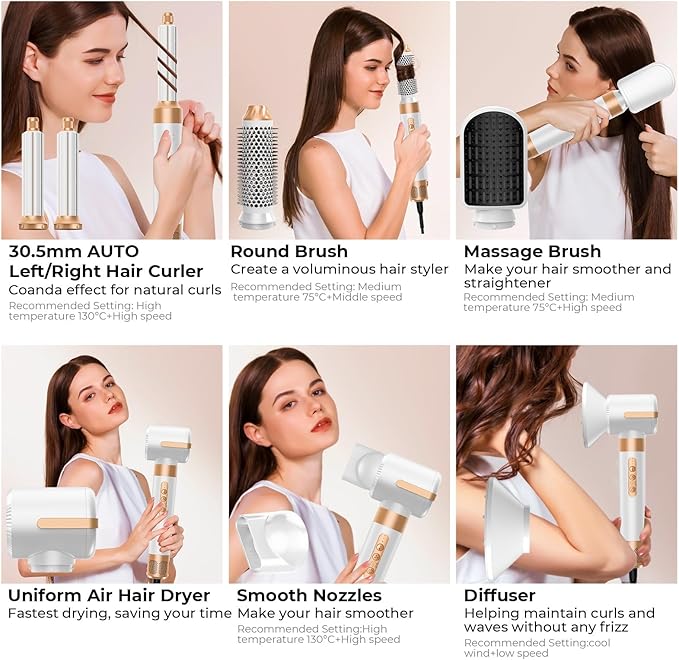 30.5mm AUTO Left/Right Hair Curler
Coanda effect for natural curls
Recommended Setting: High temperature 130°C+High speed

Round Brush
Create a voluminous hair styler
Recommended Setting: Medium temperature 75°C+Middle speed

Massage Brush
Make your hair smoother and straightener
Recommended Setting: Medium temperature 75°C+High speed

Uniform Air Hair Dryer
Fastest drying, saving your time

Smooth Nozzles
Make your hair smoother
Recommended Setting:High temperature 130°C+High speed

Diffuser
Helping maintain curls and waves without any frizz
Recommended Setting:cool wind+low speed