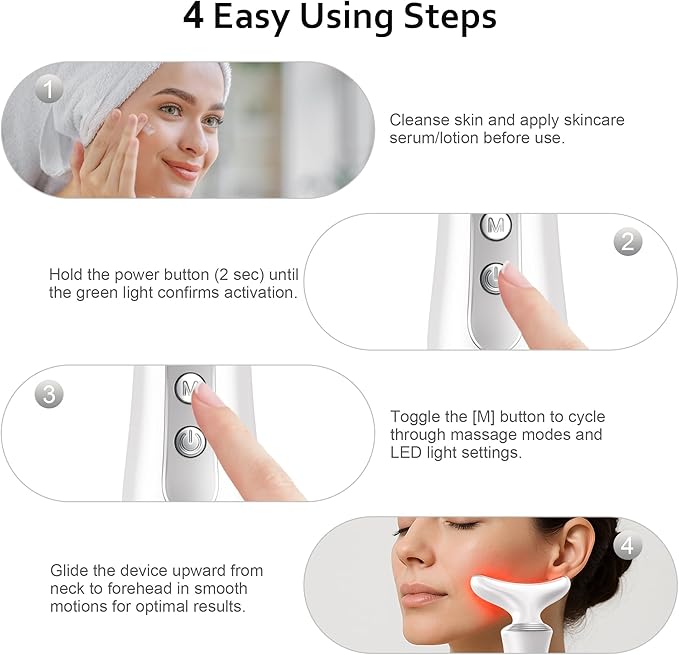 4 Easy Using Steps

1

Cleanse skin and apply skincare serum/lotion before use.

M

2

Hold the power button (2 sec) until the green light confirms activation.

3

M

Toggle the [M] button to cycle through massage modes and LED light settings.

4

Glide the device upward from neck to forehead in smooth motions for optimal results.