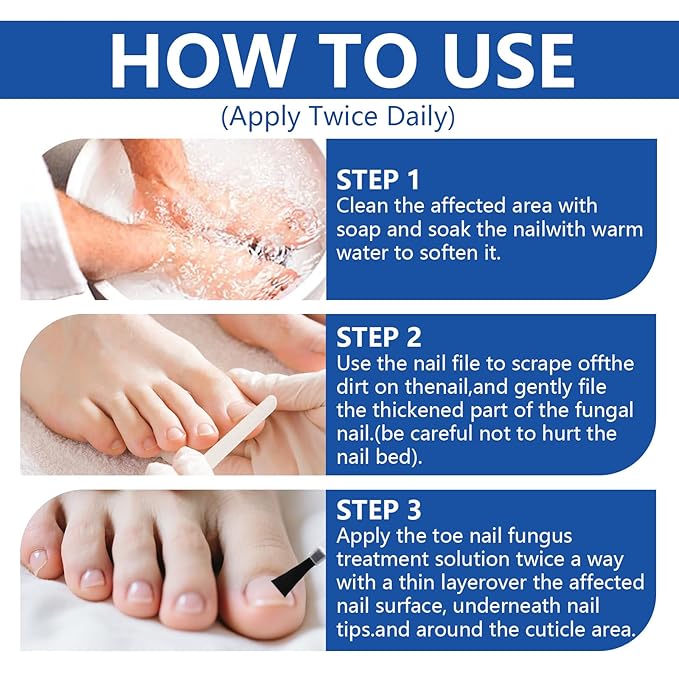 HOW TO USE

(Apply Twice Daily)

STEP 1
Clean the affected area with soap and soak the nailwith warm water to soften it.

STEP 2
Use the nail file to scrape offthe dirt on thenail,and gently file the thickened part of the fungal nail.(be careful not to hurt the nail bed).

STEP 3
Apply the toe nail fungus treatment solution twice a way with a thin layerover the affected nail surface, underneath nail tips.and around the cuticle area.