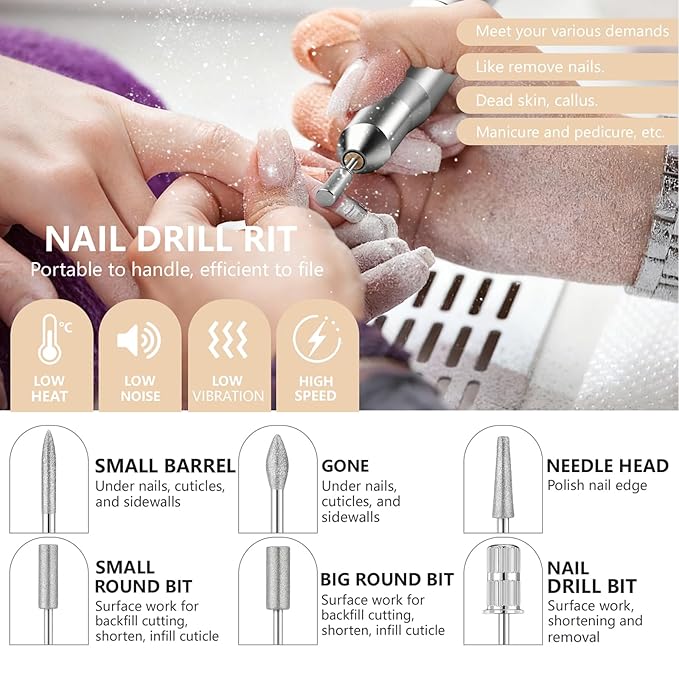 Meet your various demands
Like remove nails.
Dead skin, callus.
Manicure and pedicure, etc.

NAIL DRILL RIT
Portable to handle, efficient to file

°C
LOW HEAT

LOW NOISE

LOW VIBRATION

HIGH SPEED

SMALL BARREL
Under nails, cuticles, and sidewalls

GONE
Under nails, cuticles, and sidewalls

NEEDLE HEAD
Polish nail edge

SMALL ROUND BIT
Surface work for backfill cutting, shorten, infill cuticle

BIG ROUND BIT
Surface work for backfill cutting, shorten, infill cuticle

NAIL DRILL BIT
Surface work, shortening and removal