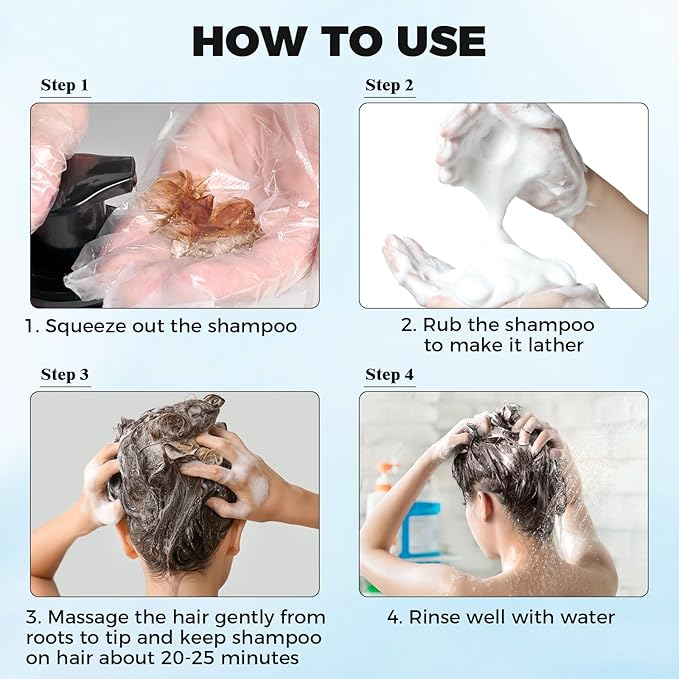 HOW TO USE

Step 1

1. Squeeze out the shampoo

Step 2

2. Rub the shampoo to make it lather

Step 3

3. Massage the hair gently from roots to tip and keep shampoo on hair about 20-25 minutes

Step 4

4. Rinse well with water