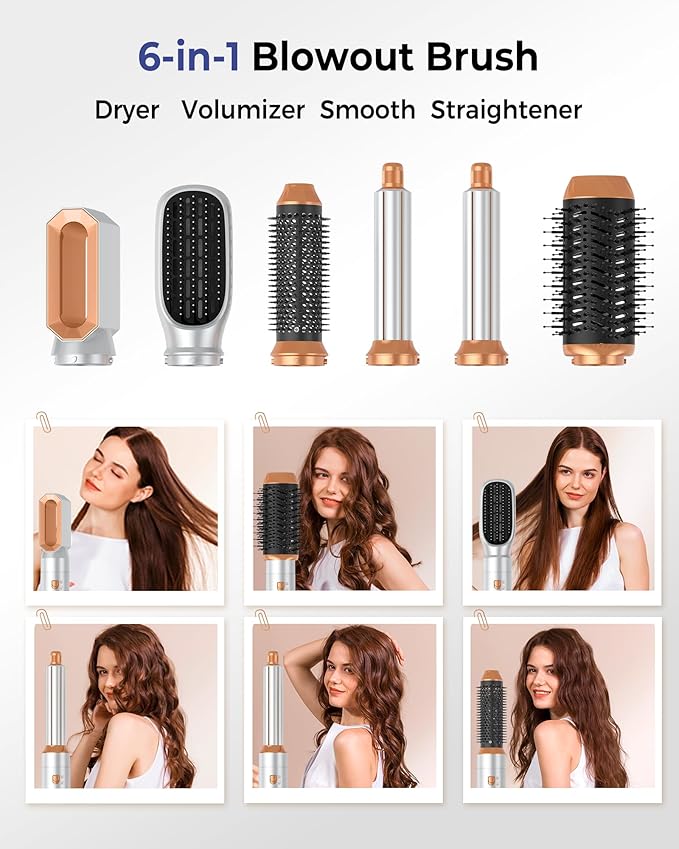 6-in-1 Blowout Brush

Dryer Volumizer Smooth Straightener