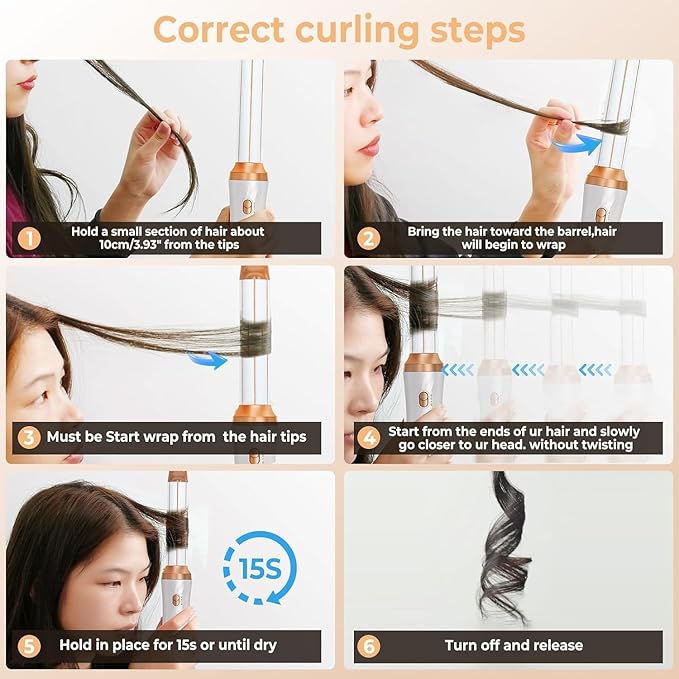 Correct curling steps

1 Hold a small section of hair about 10cm/3.93" from the tips

2 Bring the hair toward the barrel,hair will begin to wrap

3 Must be Start wrap from the hair tips

4 Start from the ends of ur hair and slowly go closer to ur head. without twisting

15S

5 Hold in place for 15s or until dry

6 Turn off and release