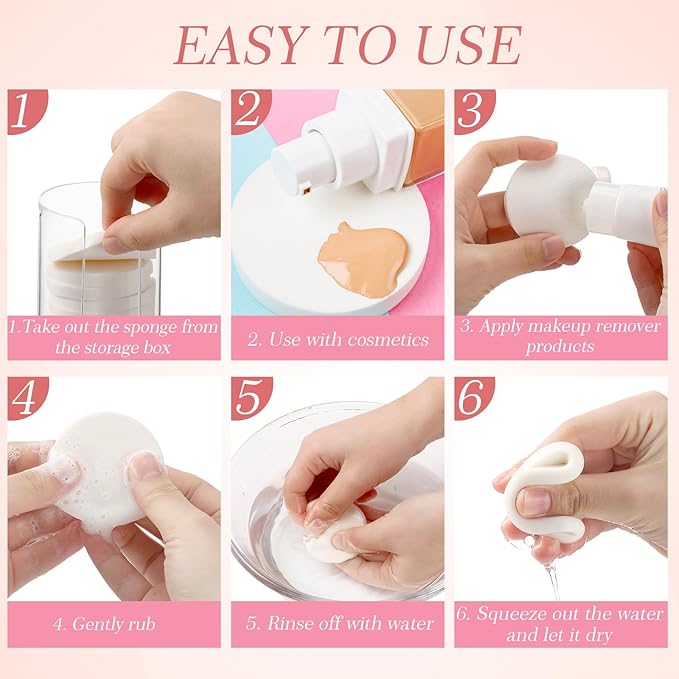 EASY TO USE

1

1.Take out the sponge from the storage box

2

2. Use with cosmetics

3

3. Apply makeup remover products

4

4. Gently rub

5

5. Rinse off with water

6

6. Squeeze out the water and let it dry