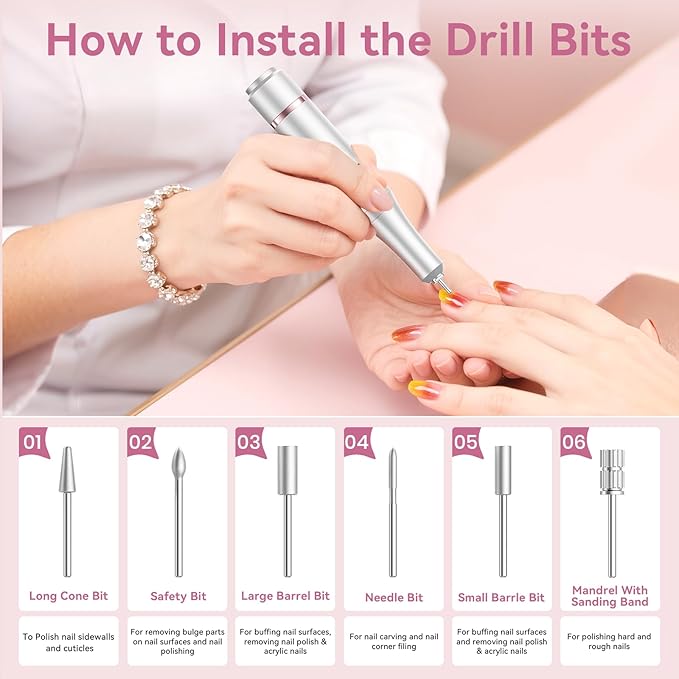 How to Install the Drill Bits

01
Long Cone Bit
To Polish nail sidewalls and cuticles

02
Safety Bit
For removing bulge parts on nail surfaces and nail polishing

03
Large Barrel Bit
For buffing nail surfaces, removing nail polish & acrylic nails

04
Needle Bit
For nail carving and nail corner filing

05
Small Barrle Bit
For buffing nail surfaces and removing nail polish & acrylic nails

06
Mandrel With Sanding Band
For polishing hard and rough nails