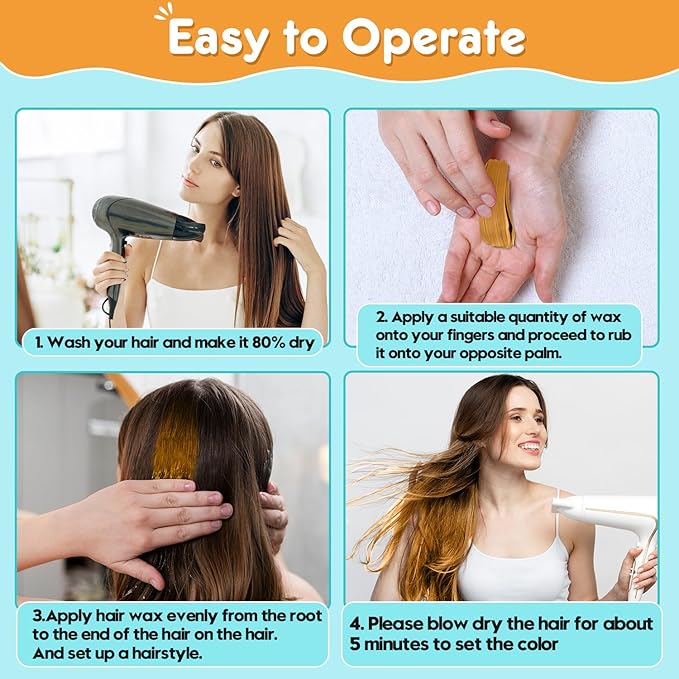 Easy to Operate

1. Wash your hair and make it 80% dry

2. Apply a suitable quantity of wax onto your fingers and proceed to rub it onto your opposite palm.

3.Apply hair wax evenly from the root to the end of the hair on the hair. And set up a hairstyle.

4. Please blow dry the hair for about 5 minutes to set the color