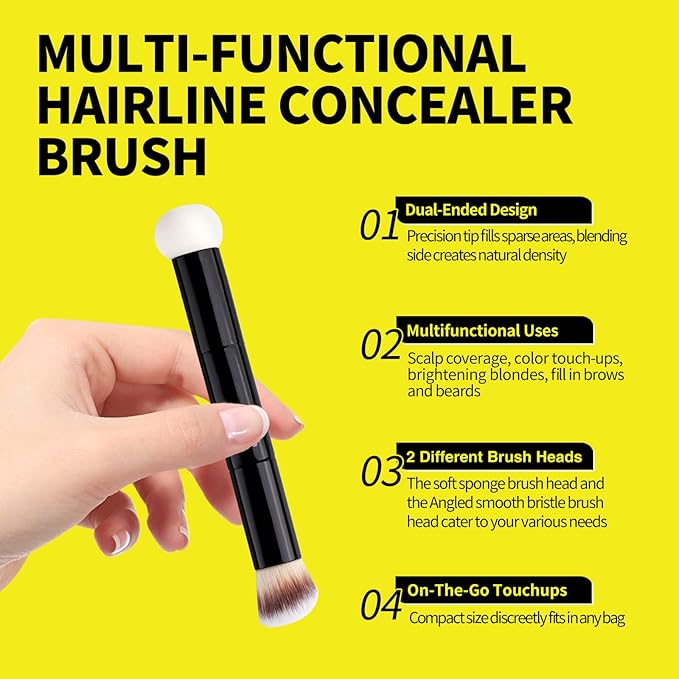 MULTI-FUNCTIONAL HAIRLINE CONCEALER BRUSH

01 Dual-Ended Design
Precision tip fills sparse areas, blending side creates natural density

02 Multifunctional Uses
Scalp coverage, color touch-ups, brightening blondes, fill in brows and beards

03 2 Different Brush Heads
The soft sponge brush head and the Angled smooth bristle brush head cater to your various needs

04 On-The-Go Touchups
Compact size discreetly fits in any bag