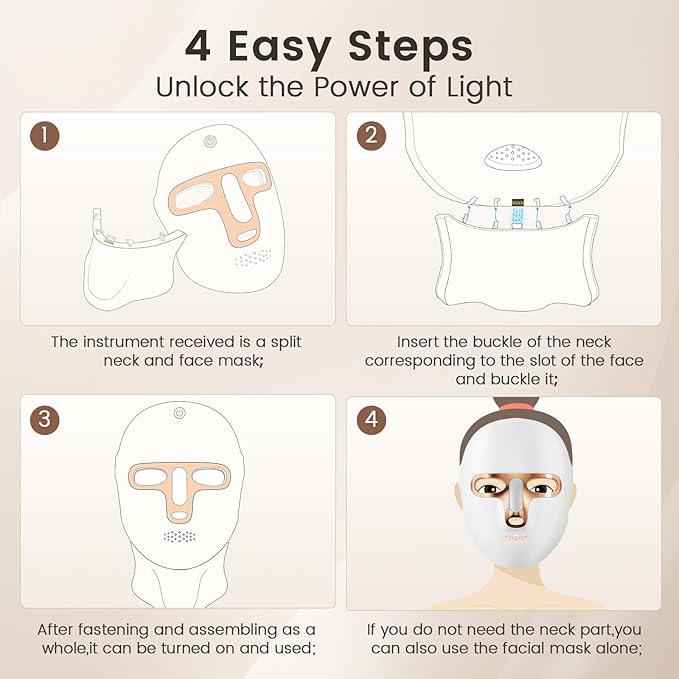 4 Easy Steps
Unlock the Power of Light

1

The instrument received is a split neck and face mask;

2

Insert the buckle of the neck corresponding to the slot of the face and buckle it;

3

After fastening and assembling as a whole,it can be turned on and used;

4

If you do not need the neck part,you can also use the facial mask alone;