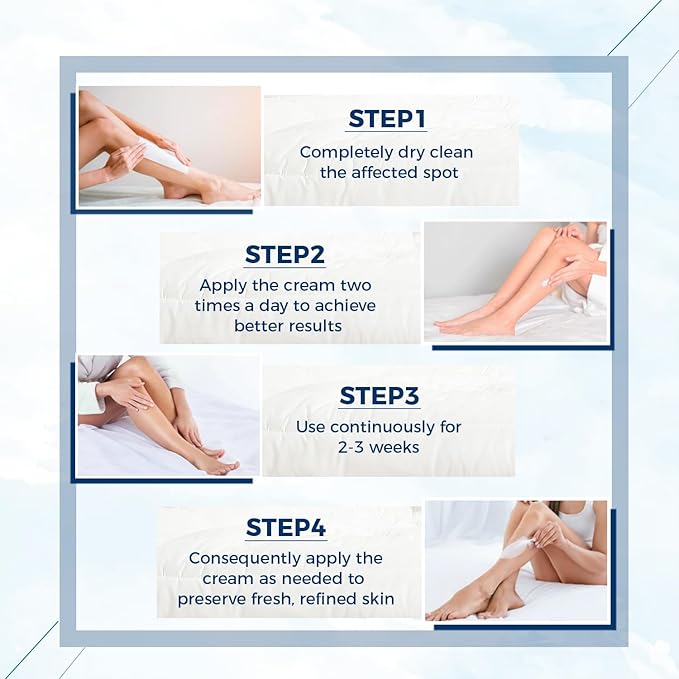 STEP1
Completely dry clean the affected spot

STEP2
Apply the cream two times a day to achieve better results

STEP3
Use continuously for 2-3 weeks

STEP4
Consequently apply the cream as needed to preserve fresh, refined skin