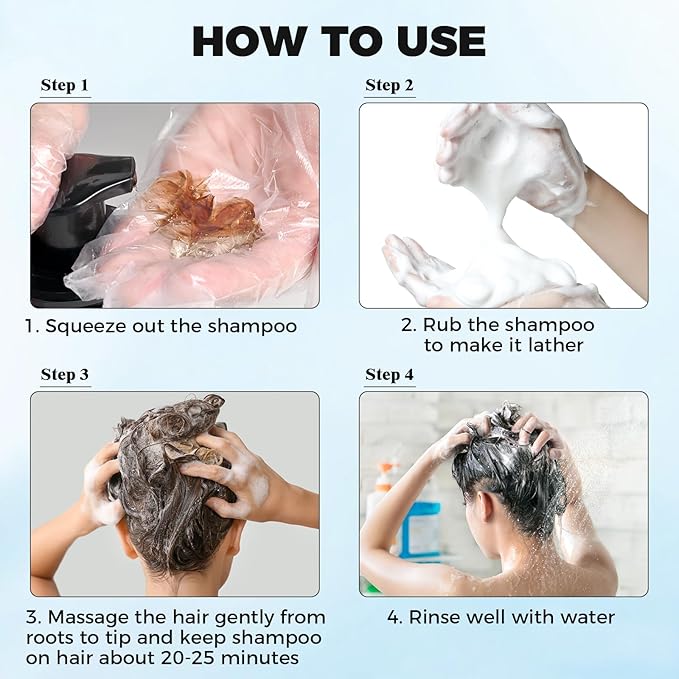 HOW TO USE

Step 1

1. Squeeze out the shampoo

Step 2

2. Rub the shampoo to make it lather

Step 3

3. Massage the hair gently from roots to tip and keep shampoo on hair about 20-25 minutes

Step 4

4. Rinse well with water