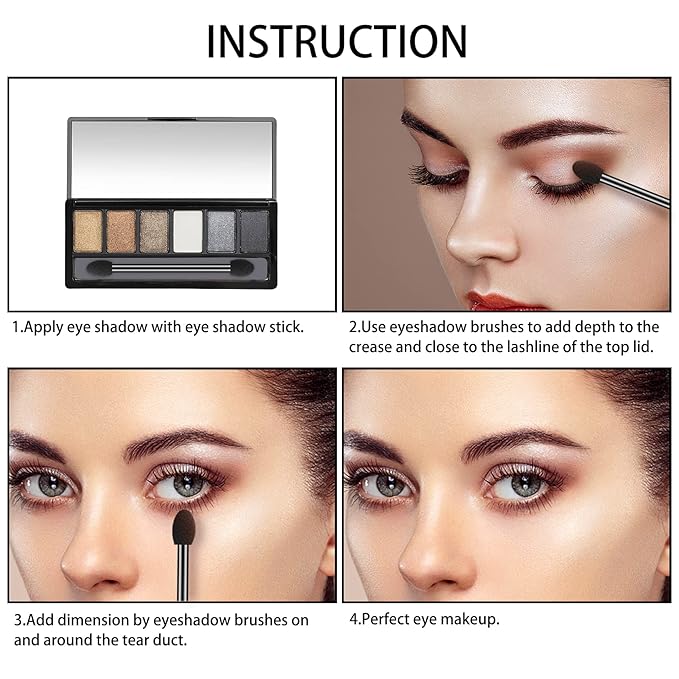 INSTRUCTION

1.Apply eye shadow with eye shadow stick.

2.Use eyeshadow brushes to add depth to the crease and close to the lashline of the top lid.

3.Add dimension by eyeshadow brushes on and around the tear duct.

4.Perfect eye makeup.