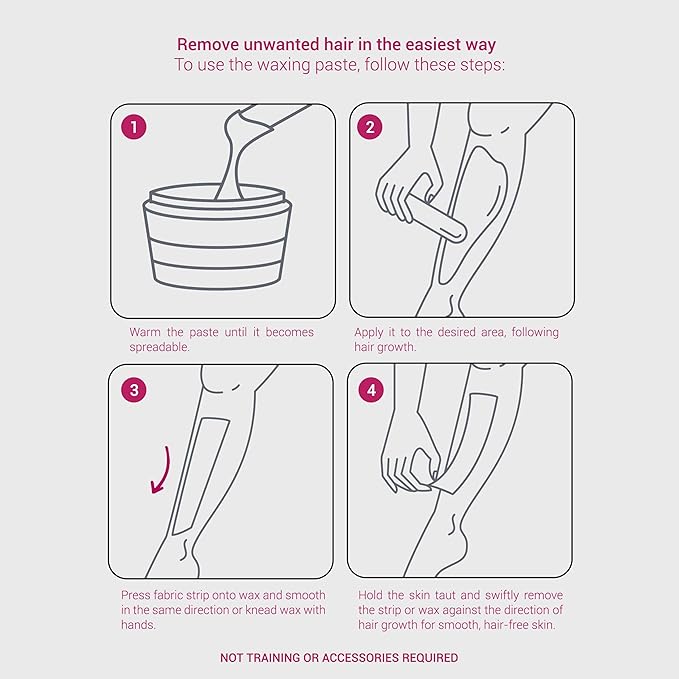 Remove unwanted hair in the easiest way
To use the waxing paste, follow these steps:

1

Warm the paste until it becomes spreadable.

2

Apply it to the desired area, following hair growth.

3

Press fabric strip onto wax and smooth in the same direction or knead wax with hands.

4

Hold the skin taut and swiftly remove the strip or wax against the direction of hair growth for smooth, hair-free skin.

NOT TRAINING OR ACCESSORIES REQUIRED