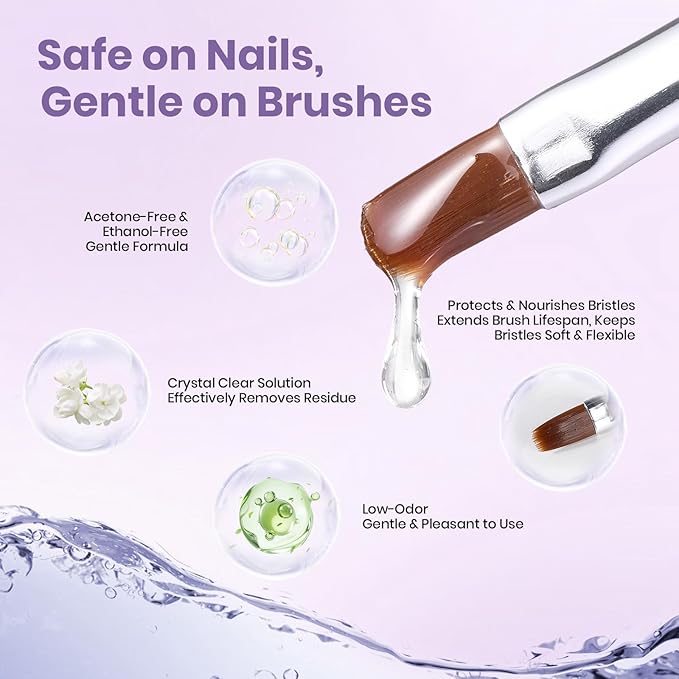 Safe on Nails,
Gentle on Brushes

Acetone-Free &
Ethanol-Free
Gentle Formula

Protects & Nourishes Bristles
Extends Brush Lifespan, Keeps
Bristles Soft & Flexible

Crystal Clear Solution
Effectively Removes Residue

Low-Odor
Gentle & Pleasant to Use