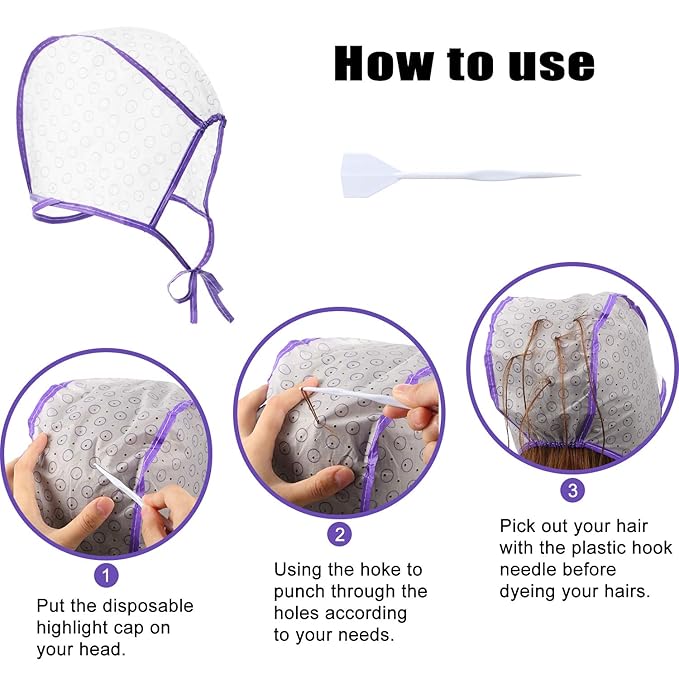 How to use

1
Put the disposable highlight cap on your head.

2
Using the hoke to punch through the holes according to your needs.

3
Pick out your hair with the plastic hook needle before dyeing your hairs.