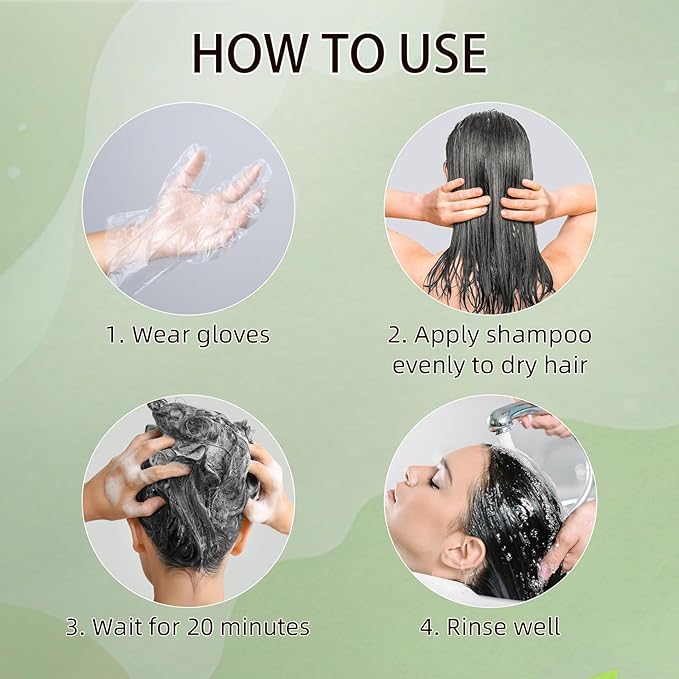 HOW TO USE

1. Wear gloves

2. Apply shampoo evenly to dry hair

3. Wait for 20 minutes

4. Rinse well