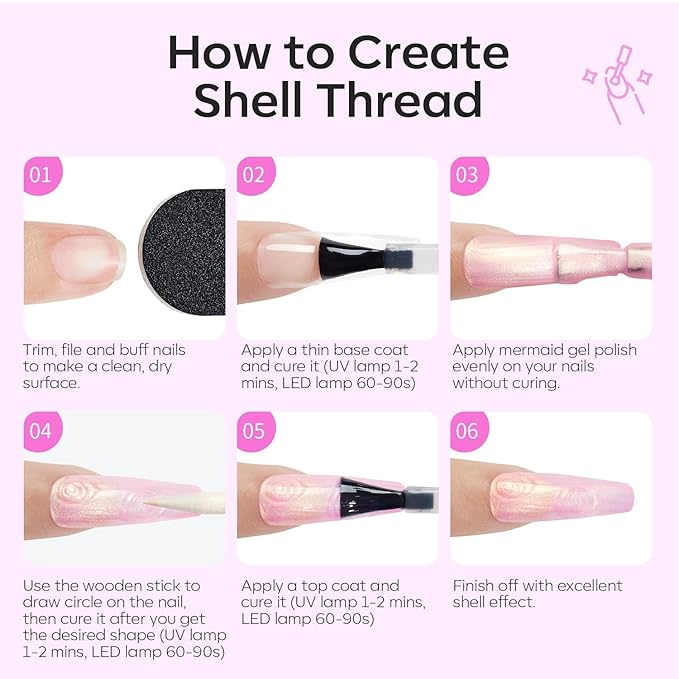 How to Create Shell Thread

01

Trim, file and buff nails to make a clean, dry surface.

02

Apply a thin base coat and cure it (UV lamp 1-2 mins, LED lamp 60-90s)

03

Apply mermaid gel polish evenly on your nails without curing.

04

Use the wooden stick to draw circle on the nail, then cure it after you get the desired shape (UV lamp 1-2 mins, LED lamp 60-90s)

05

Apply a top coat and cure it (UV lamp 1-2 mins, LED lamp 60-90s)

06

Finish off with excellent shell effect.