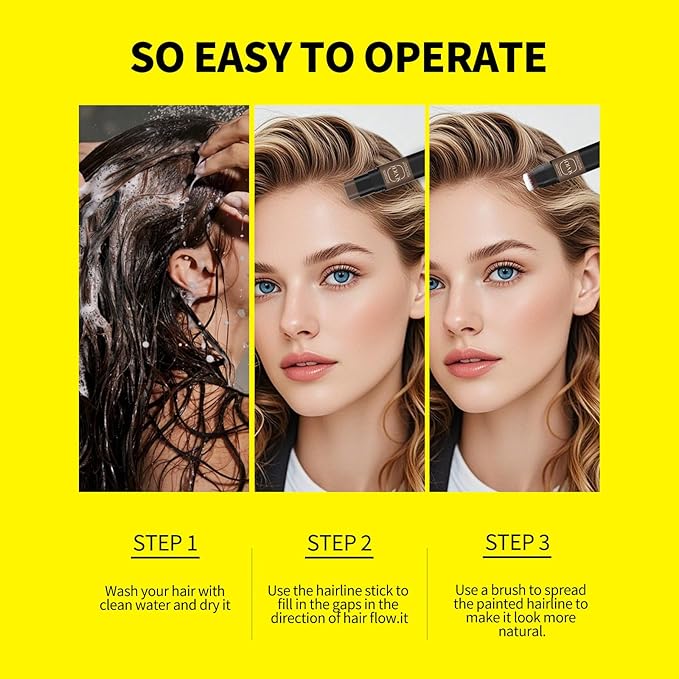 SO EASY TO OPERATE

STEP 1

Wash your hair with clean water and dry it

STEP 2

Use the hairline stick to fill in the gaps in the direction of hair flow.it

STEP 3

Use a brush to spread the painted hairline to make it look more natural.