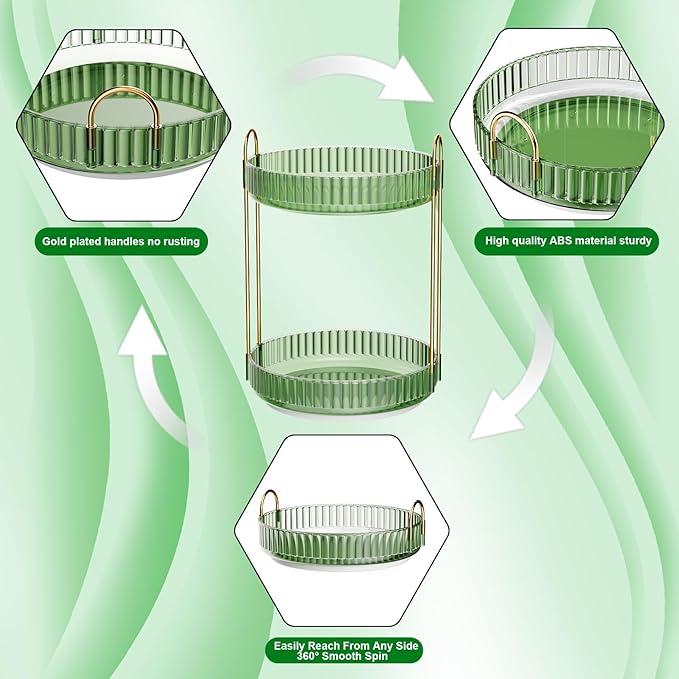 Gold plated handles no rusting

High quality ABS material sturdy

Easily Reach From Any Side
360° Smooth Spin