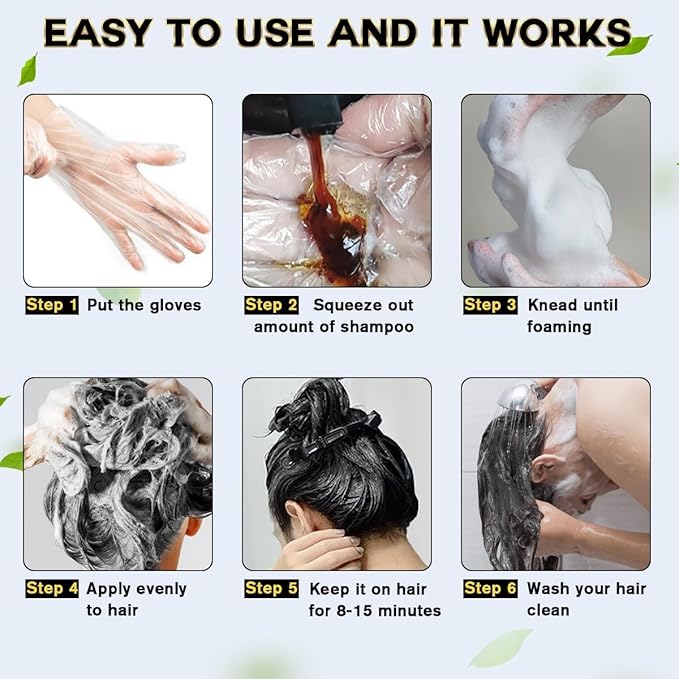 EASY TO USE AND IT WORKS

Step 1 Put the gloves

Step 2 Squeeze out amount of shampoo

Step 3 Knead until foaming

Step 4 Apply evenly to hair

Step 5 Keep it on hair for 8-15 minutes

Step 6 Wash your hair clean