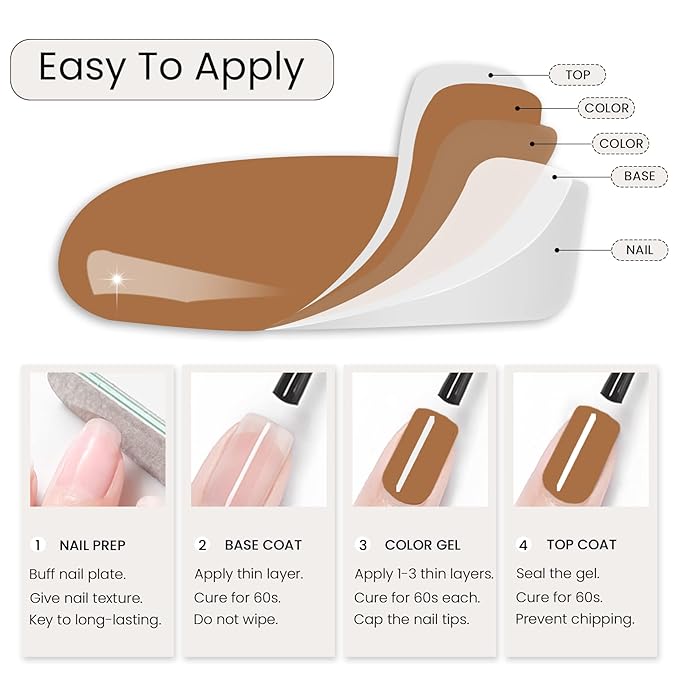 Easy To Apply

TOP
COLOR
COLOR
BASE
NAIL

1 NAIL PREP
Buff nail plate.
Give nail texture.
Key to long-lasting.

2 BASE COAT
Apply thin layer.
Cure for 60s.
Do not wipe.

3 COLOR GEL
Apply 1-3 thin layers.
Cure for 60s each.
Cap the nail tips.

4 TOP COAT
Seal the gel.
Cure for 60s.
Prevent chipping.