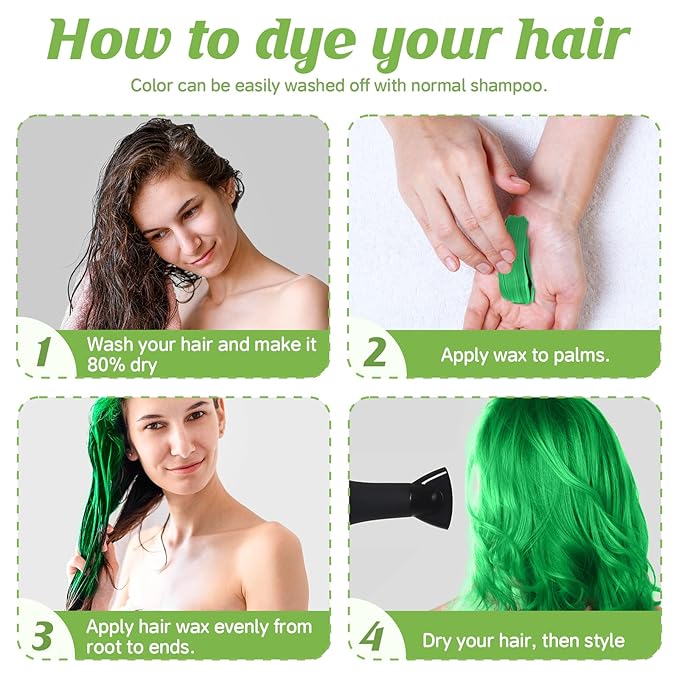 How to dye your hair

Color can be easily washed off with normal shampoo.

1 Wash your hair and make it 80% dry

2 Apply wax to palms.

3 Apply hair wax evenly from root to ends.

4 Dry your hair, then style