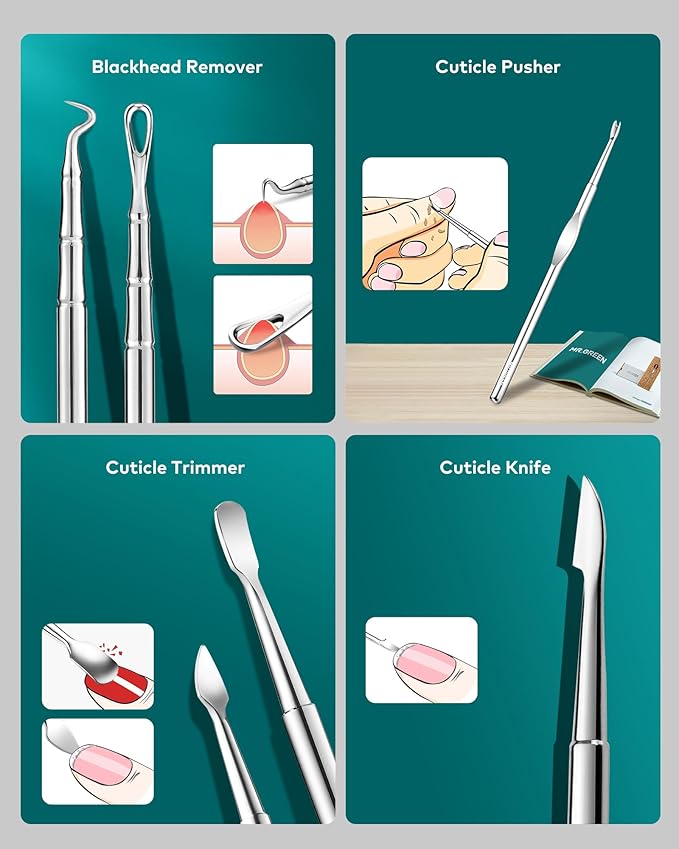 Blackhead Remover

Cuticle Pusher

MR.GREEN

Cuticle Trimmer

Cuticle Knife