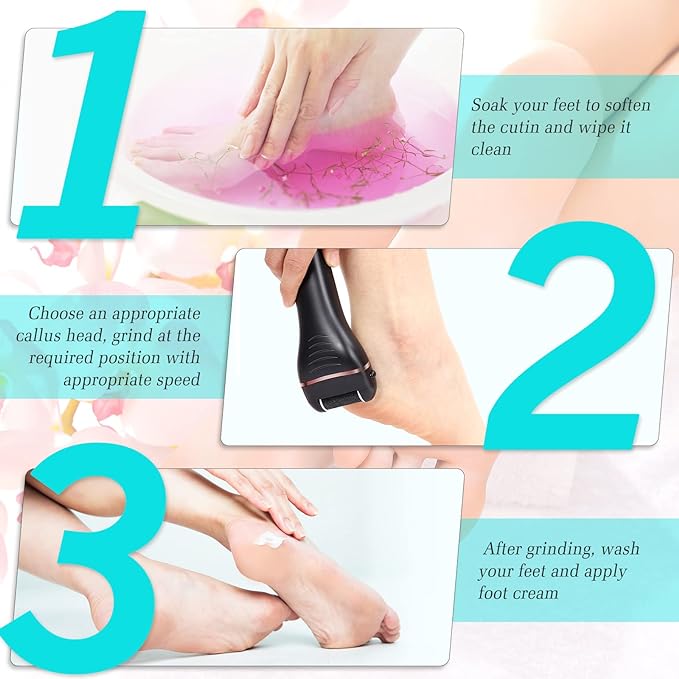 1

Soak your feet to soften the cutin and wipe it clean

2

Choose an appropriate callus head, grind at the required position with appropriate speed

3

After grinding, wash your feet and apply foot cream