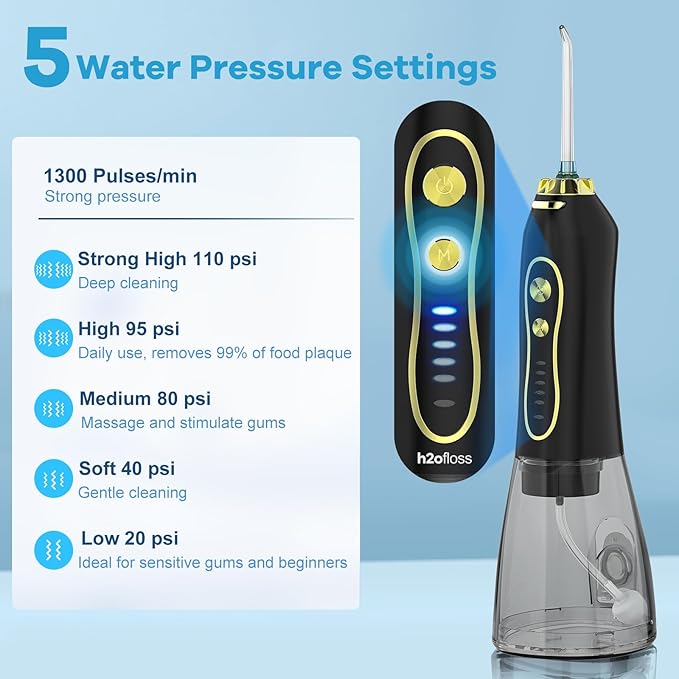 5 Water Pressure Settings

1300 Pulses/min
Strong pressure

Strong High 110 psi
Deep cleaning

High 95 psi
Daily use, removes 99% of food plaque

Medium 80 psi
Massage and stimulate gums

Soft 40 psi
Gentle cleaning

Low 20 psi
Ideal for sensitive gums and beginners

M

h2ofloss