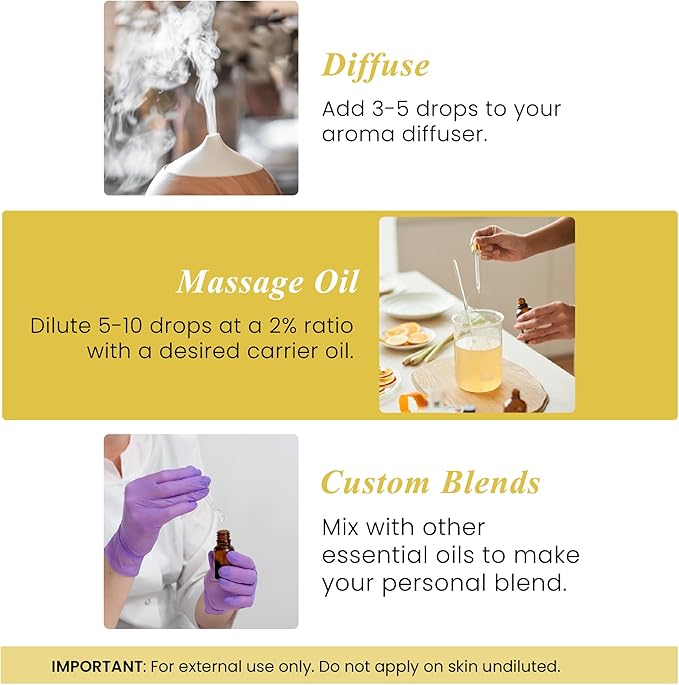 Diffuse
Add 3-5 drops to your aroma diffuser.

Massage Oil
Dilute 5-10 drops at a 2% ratio with a desired carrier oil.

Custom Blends
Mix with other essential oils to make your personal blend.

IMPORTANT: For external use only. Do not apply on skin undiluted.