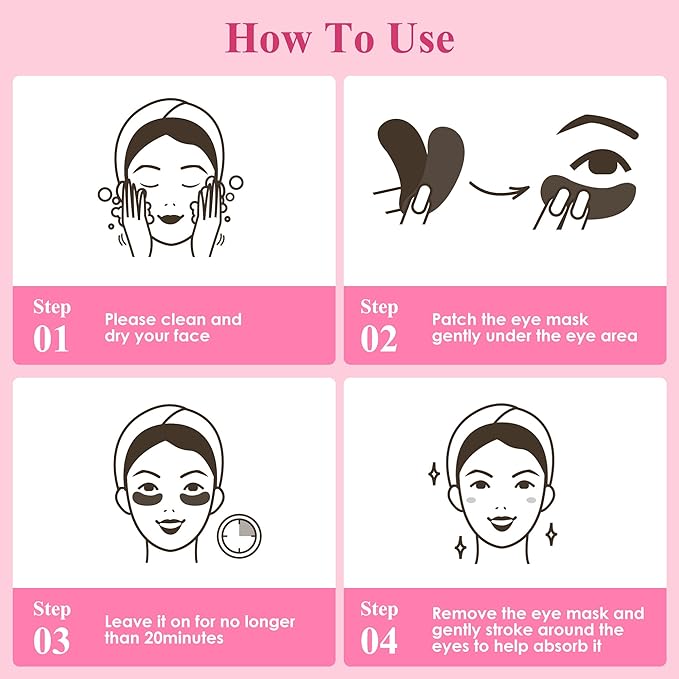 How To Use

Step 01 Please clean and dry your face

Step 02 Patch the eye mask gently under the eye area

Step 03 Leave it on for no longer than 20minutes

Step 04 Remove the eye mask and gently stroke around the eyes to help absorb it